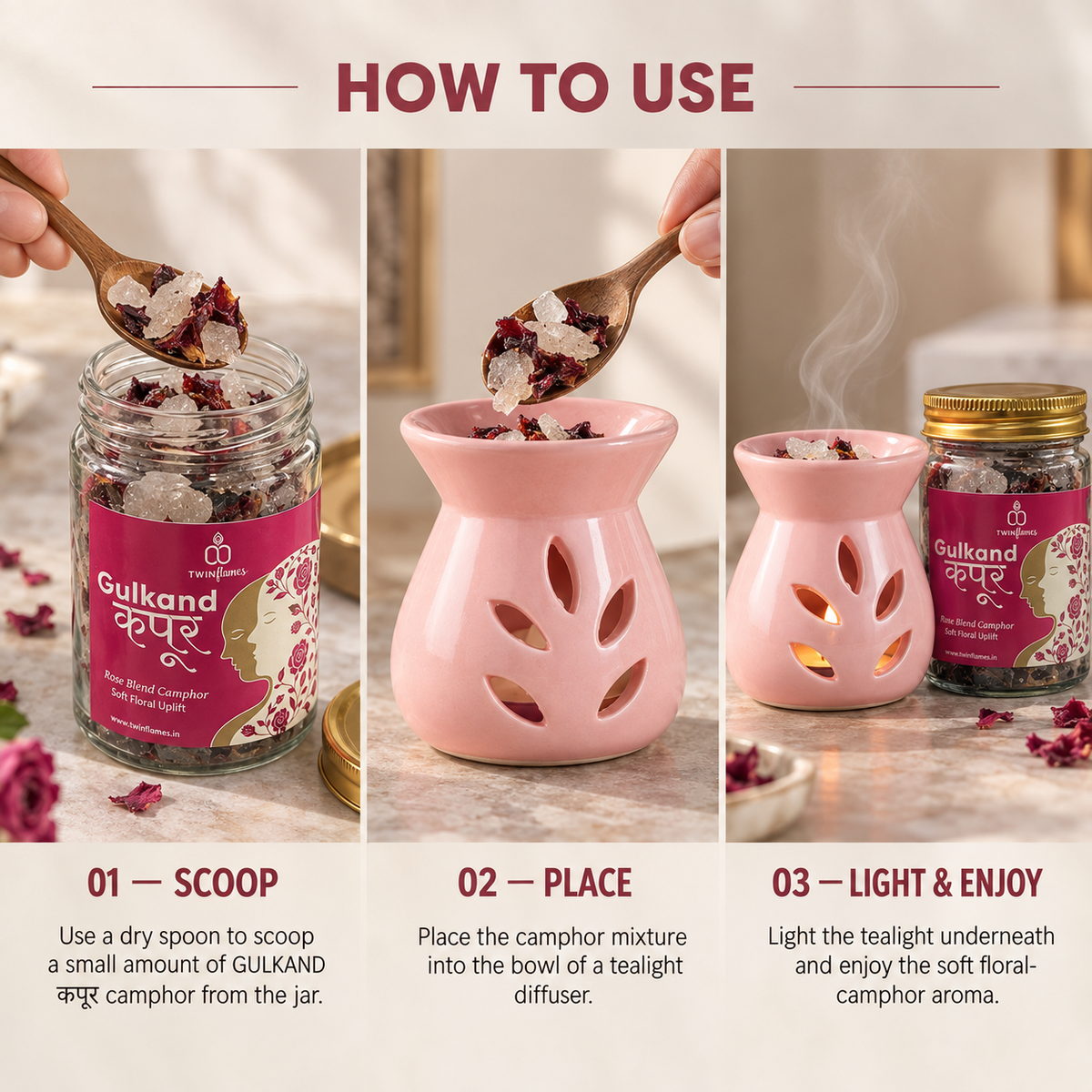 HOW TO USE

TWINflames

Gulkand कपूर

Rose Blend Camphor
Soft Floral Uplift

www.twinflames.in

TWINflames

Gulkand कपूर

Rose Blend Camphor
Soft Floral Uplift

www.twinflames.in

01 — SCOOP

Use a dry spoon to scoop a small amount of GULKAND कपूर camphor from the jar.

02 — PLACE

Place the camphor mixture into the bowl of a tealight diffuser.

03 — LIGHT & ENJOY

Light the tealight underneath and enjoy the soft floral-camphor aroma.